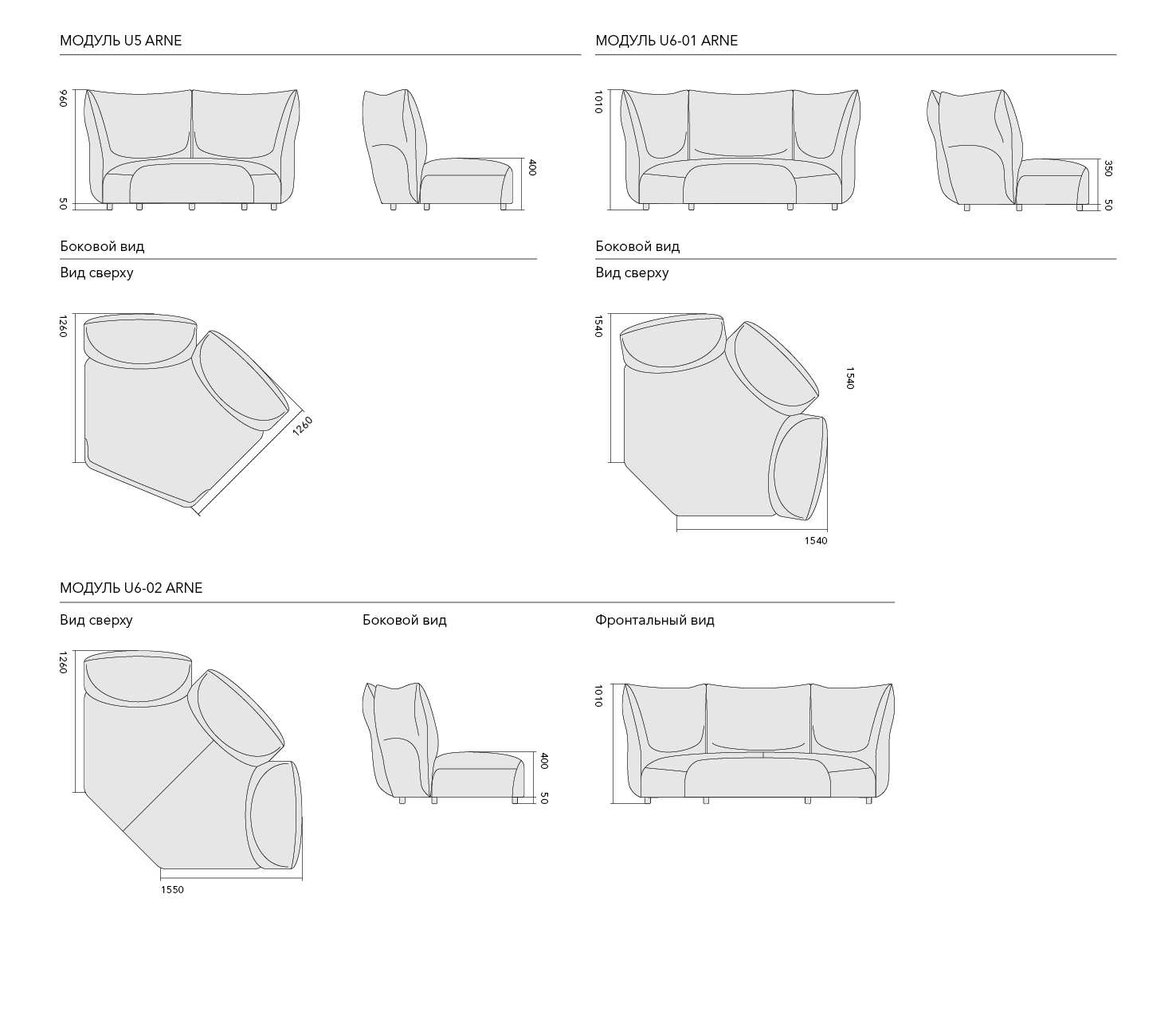 МОДУЛЬ U5 ARNE

960

50

400

Боковой вид

Вид сверху

1260

1260

МОДУЛЬ U6-01 ARNE

1010

350

50

Боковой вид

Вид сверху

1540

1540

1540

МОДУЛЬ U6-02 ARNE

Вид сверху

1260

1550

Боковой вид

400

50

Фронтальный вид

1010