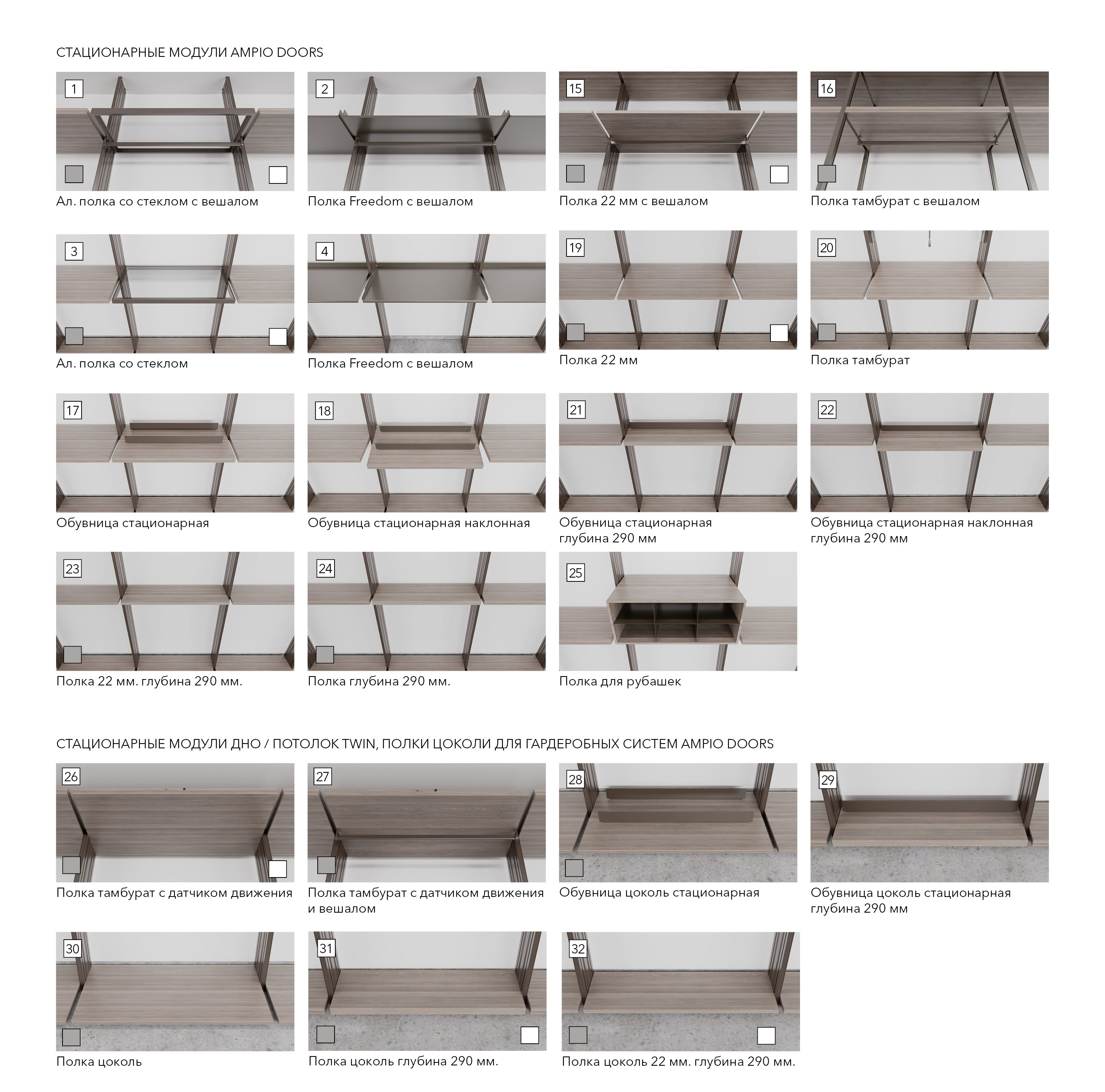 СТАЦИОНАРНЫЕ МОДУЛИ AMPIO DOORS

1
Ал. полка со стеклом с вешалом

2
Полка Freedom с вешалом

15
Полка 22 мм с вешалом

16
Полка тамбурат с вешалом

3
Ал. полка со стеклом

4
Полка Freedom с вешалом

19
Полка 22 мм

20
Полка тамбурат

17
Обувница стационарная

18
Обувница стационарная наклонная

21
Обувница стационарная глубина 290 мм

22
Обувница стационарная наклонная глубина 290 мм

23
Полка 22 мм. глубина 290 мм.

24
Полка глубина 290 мм.

25
Полка для рубашек

СТАЦИОНАРНЫЕ МОДУЛИ ДНО / ПОТОЛОК TWIN, ПОЛКИ ЦОКОЛИ ДЛЯ ГАРДЕРОБНЫХ СИСТЕМ AMPIO DOORS

26
Полка тамбурат с датчиком движения

27
Полка тамбурат с датчиком движения и вешалом

28
Обувница цоколь стационарная

29
Обувница цоколь стационарная глубина 290 мм

30
Полка цоколь

31
Полка цоколь глубина 290 мм.

32
Полка цоколь 22 мм. глубина 290 мм.