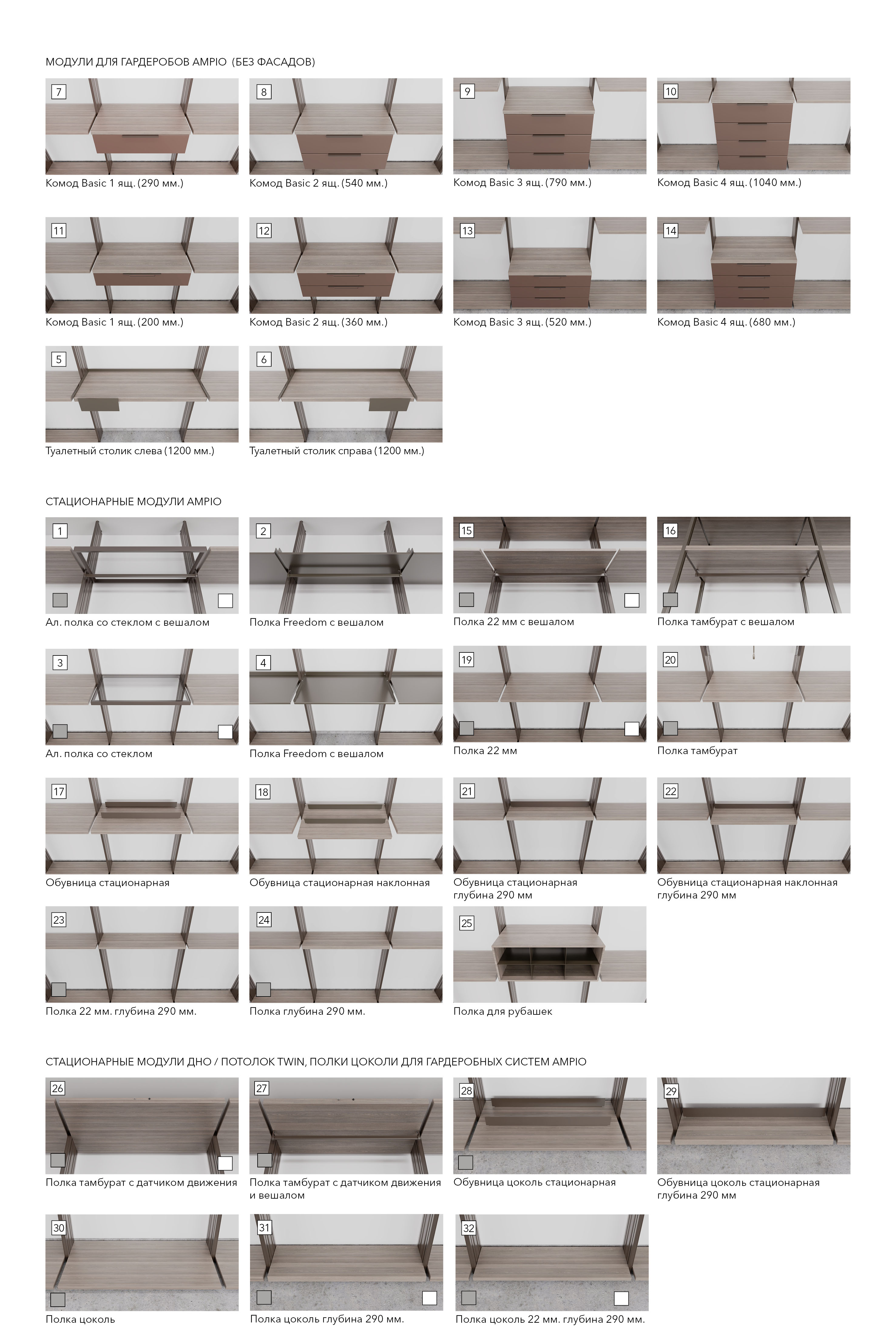 МОДУЛИ ДЛЯ ГАРДЕРОБОВ AMPIO (БЕЗ ФАСАДОВ)

7
Комод Basic 1 ящ. (290 мм.)

8
Комод Basic 2 ящ. (540 мм.)

9
Комод Basic 3 ящ. (790 мм.)

10
Комод Basic 4 ящ. (1040 мм.)

11
Комод Basic 1 ящ. (200 мм.)

12
Комод Basic 2 ящ. (360 мм.)

13
Комод Basic 3 ящ. (520 мм.)

14
Комод Basic 4 ящ. (680 мм.)

5
Туалетный столик слева (1200 мм.)

6
Туалетный столик справа (1200 мм.)

СТАЦИОНАРНЫЕ МОДУЛИ AMPIO

1
Ал. полка со стеклом с вешалом

2
Полка Freedom с вешалом

15
Полка 22 мм с вешалом

16
Полка тамбурат с вешалом

3
Ал. полка со стеклом

4
Полка Freedom с вешалом

19
Полка 22 мм

20
Полка тамбурат

17
Обувница стационарная

18
Обувница стационарная наклонная

21
Обувница стационарная глубина 290 мм

22
Обувница стационарная наклонная глубина 290 мм

23
Полка 22 мм. глубина 290 мм.

24
Полка глубина 290 мм.

25
Полка для рубашек

СТАЦИОНАРНЫЕ МОДУЛИ ДНО / ПОТОЛОК TWIN, ПОЛКИ ЦОКОЛИ ДЛЯ ГАРДЕРОБНЫХ СИСТЕМ AMPIO

26
Полка тамбурат с датчиком движения

27
Полка тамбурат с датчиком движения и вешалом

28
Обувница цоколь стационарная

29
Обувница цоколь стационарная глубина 290 мм

30
Полка цоколь

31
Полка цоколь глубина 290 мм.

32
Полка цоколь 22 мм. глубина 290 мм.