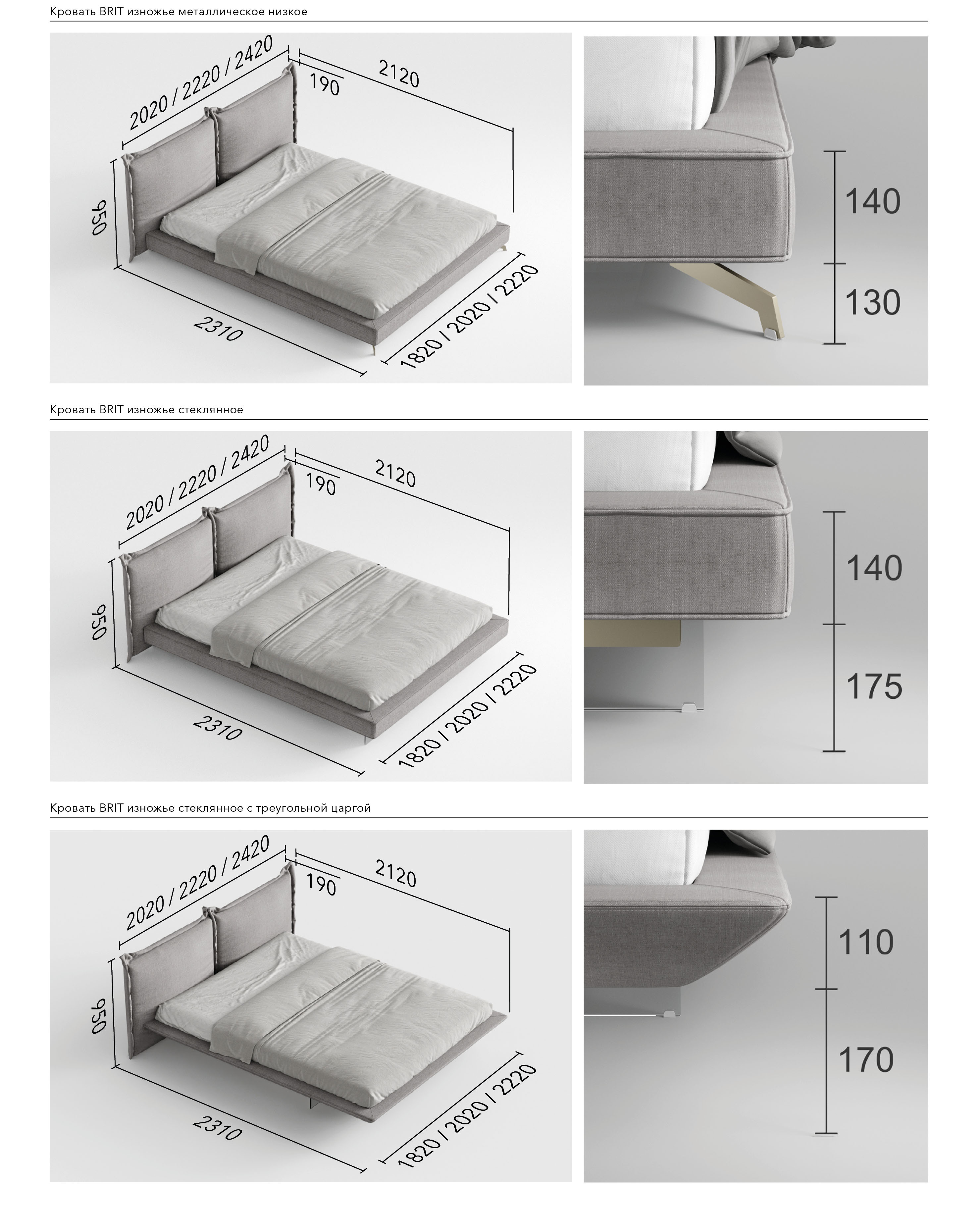 Кровать BRIT изножье металлическое низкое

2020 / 2220 / 2420
190
2120
950
2310
1820 / 2020 / 2220

140
130

Кровать BRIT изножье стеклянное

2020 / 2220 / 2420
190
2120
950
2310
1820 / 2020 / 2220

140
175

Кровать BRIT изножье стеклянное с треугольной царгой

2020 / 2220 / 2420
190
2120
950
2310
1820 / 2020 / 2220

110
170