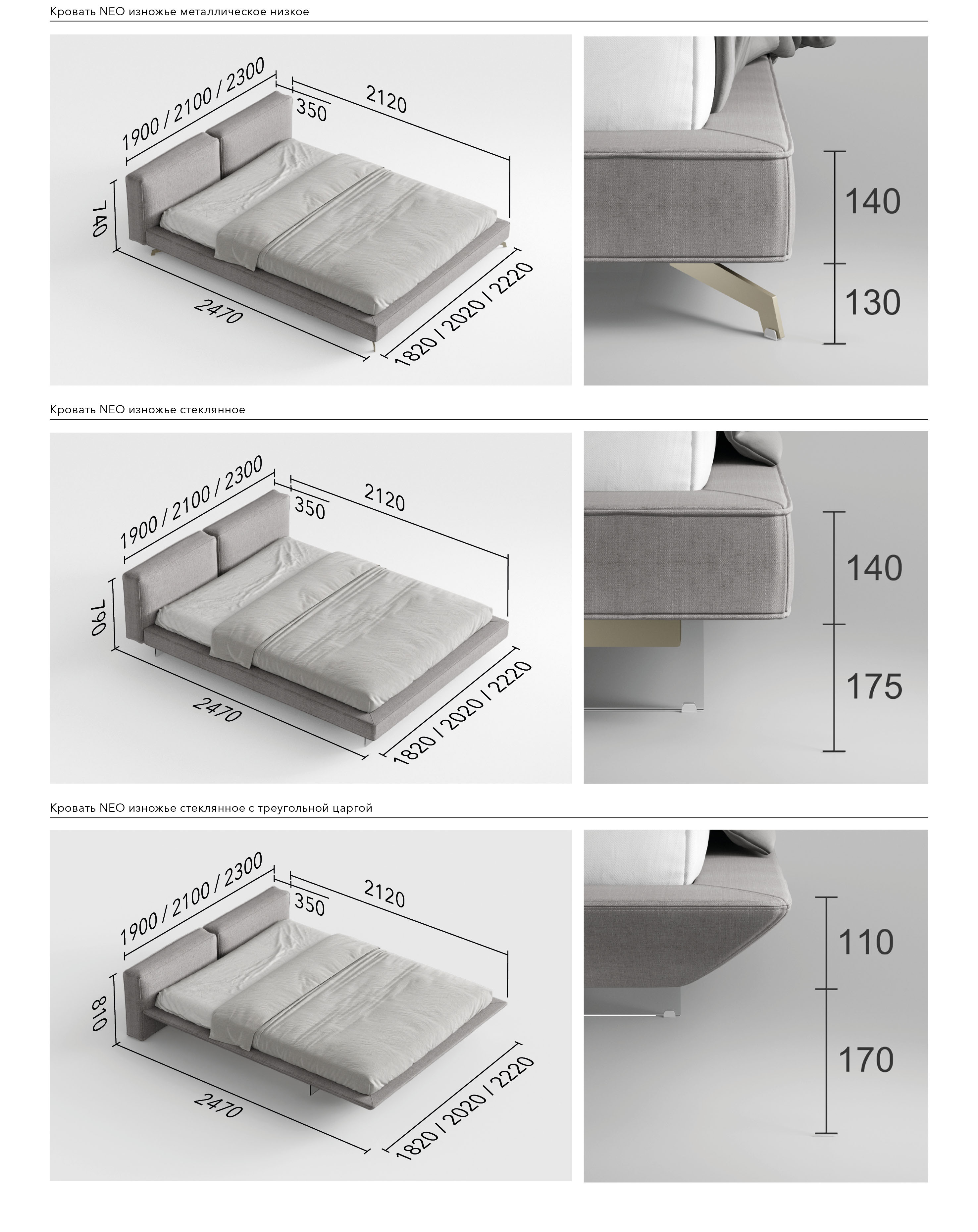 Кровать NEO изножье металлическое низкое

1900 / 2100 / 2300
350
2120
740
2470
1820 / 2020 / 2220

140
130

Кровать NEO изножье стеклянное

1900 / 2100 / 2300
350
2120
790
2470
1820 / 2020 / 2220

140
175

Кровать NEO изножье стеклянное с треугольной царгой

1900 / 2100 / 2300
350
2120
810
2470
1820 / 2020 / 2220

110
170