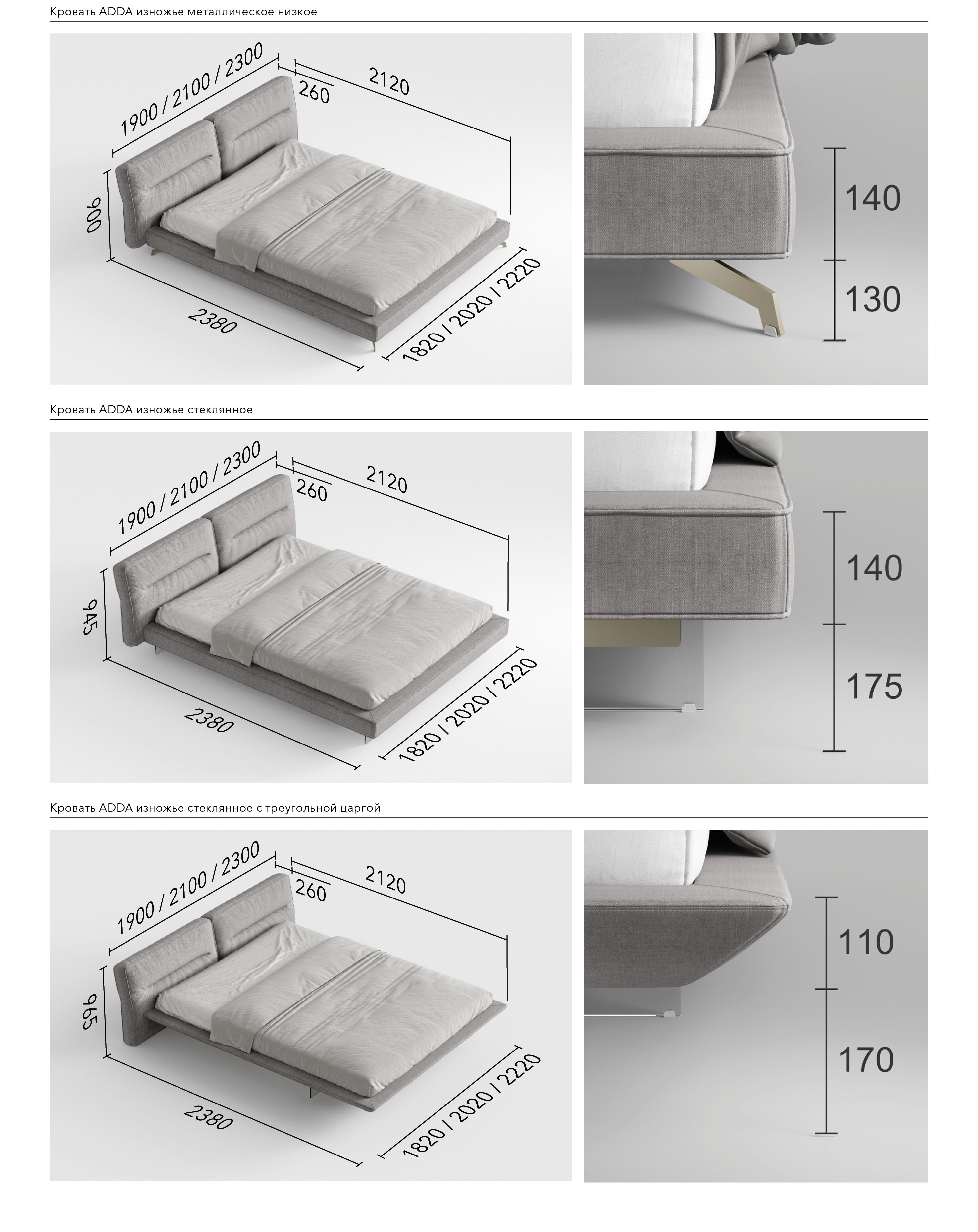 Кровать ADDA изножье металлическое низкое

1900 / 2100 / 2300
260
2120
900
2380
1820 / 2020 / 2220

140
130

Кровать ADDA изножье стеклянное

1900 / 2100 / 2300
260
2120
945
2380
1820 / 2020 / 2220

140
175

Кровать ADDA изножье стеклянное с треугольной царгой

1900 / 2100 / 2300
260
2120
965
2380
1820 / 2020 / 2220

110
170