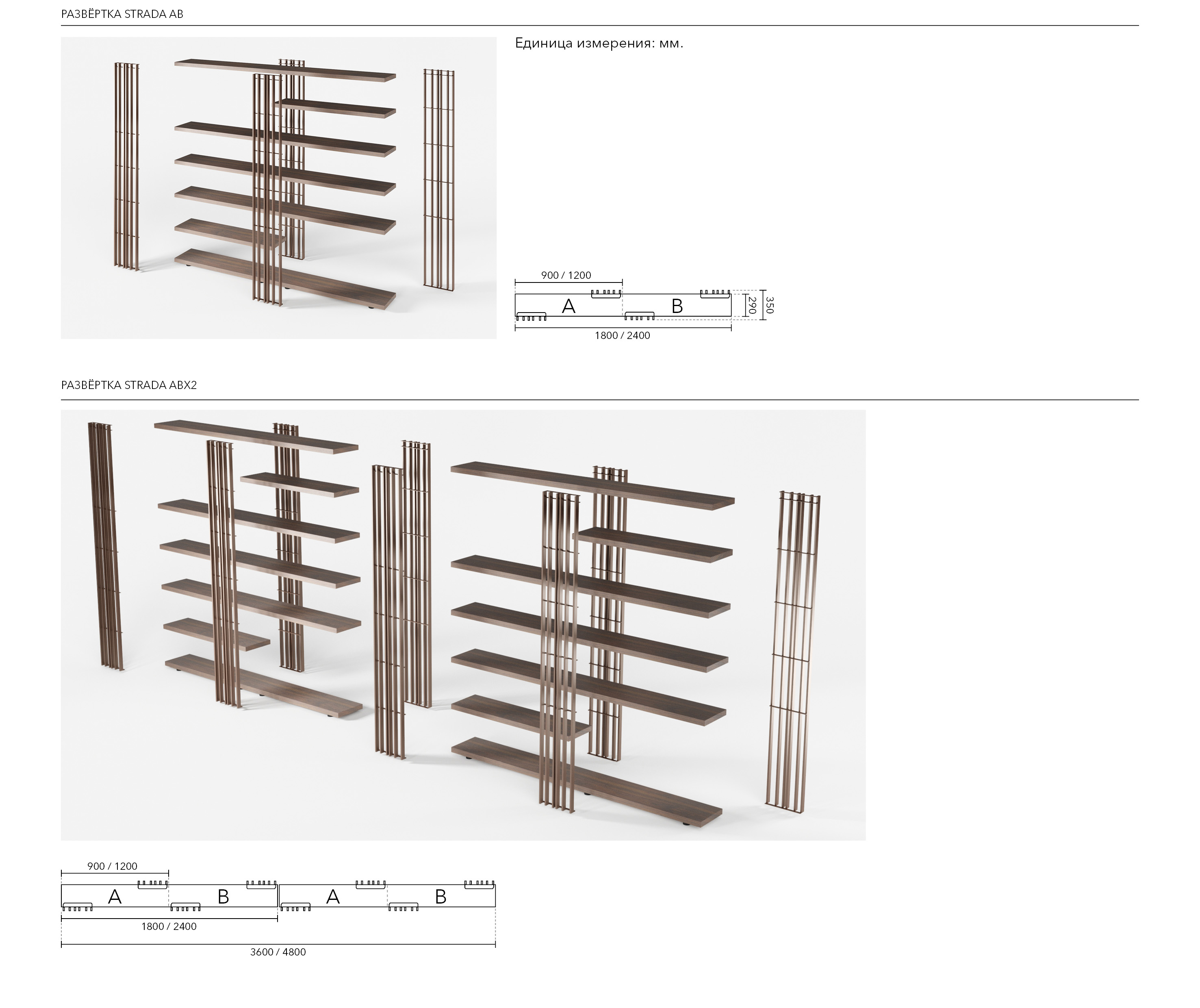 РАЗВЁРТКА STRADA AB

Единица измерения: мм.

900 / 1200

A

B

290

350

1800 / 2400

РАЗВЁРТКА STRADA ABX2

900 / 1200

A

B

A

B

1800 / 2400

3600 / 4800