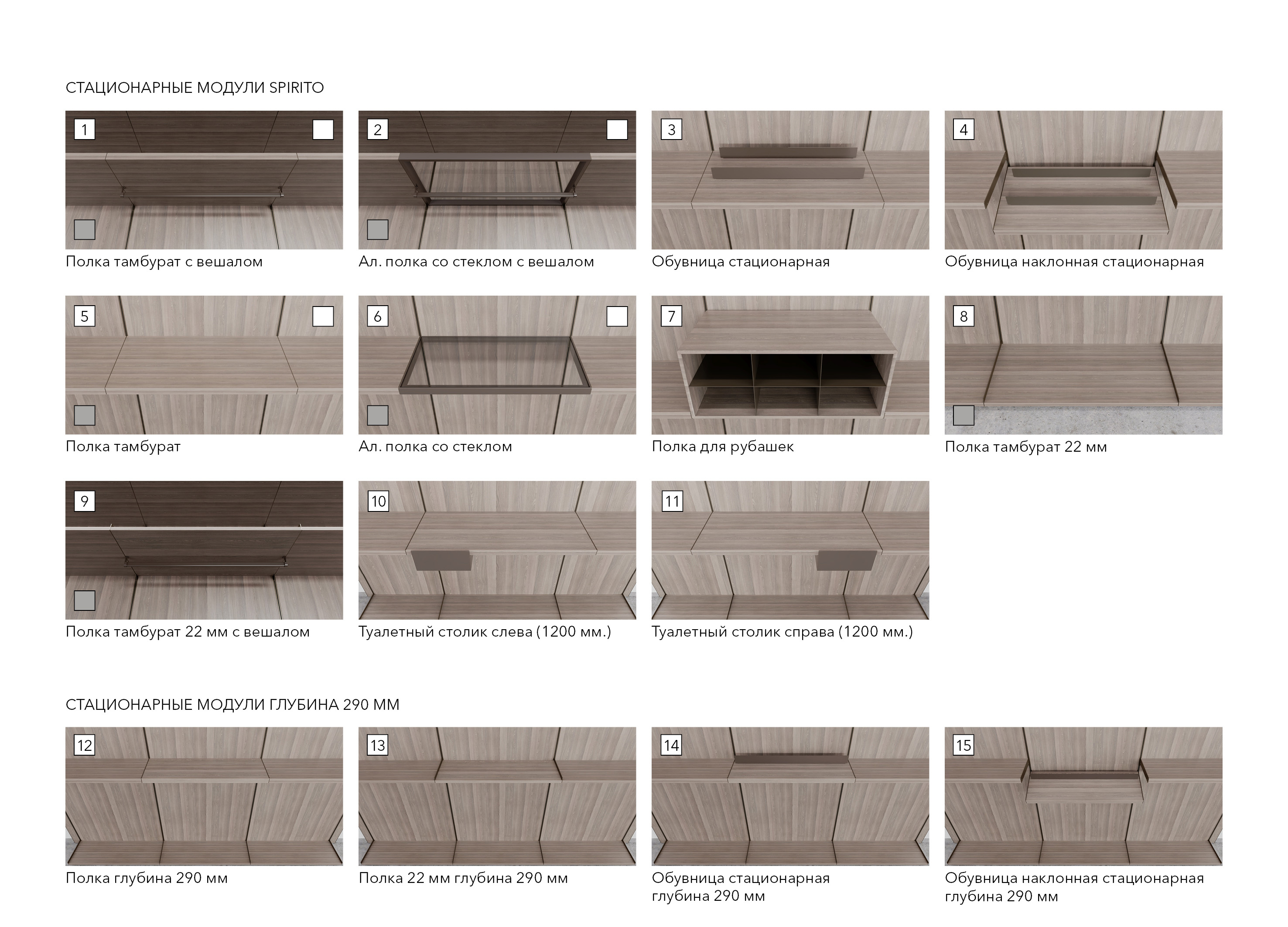 СТАЦИОНАРНЫЕ МОДУЛИ SPIRITO

1
Полка тамбурат с вешалом

2
Ал. полка со стеклом с вешалом

3
Обувница стационарная

4
Обувница наклонная стационарная

5
Полка тамбурат

6
Ал. полка со стеклом

7
Полка для рубашек

8
Полка тамбурат 22 мм

9
Полка тамбурат 22 мм с вешалом

10
Туалетный столик слева (1200 мм.)

11
Туалетный столик справа (1200 мм.)

СТАЦИОНАРНЫЕ МОДУЛИ ГЛУБИНА 290 ММ

12
Полка глубина 290 мм

13
Полка 22 мм глубина 290 мм

14
Обувница стационарная глубина 290 мм

15
Обувница наклонная стационарная глубина 290 мм