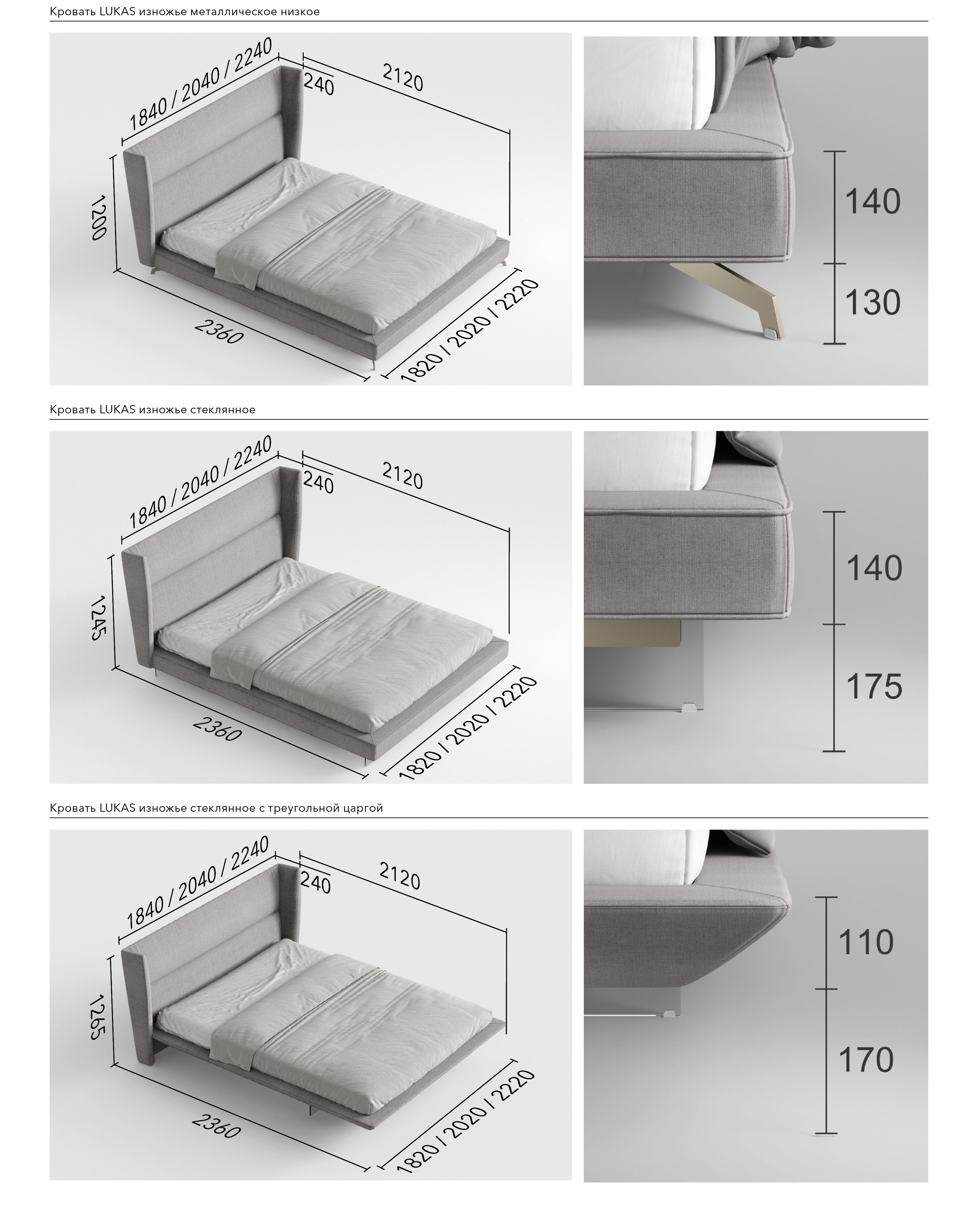 Кровать LUKAS изножье металлическое низкое

1840 / 2040 / 2240
240
2120
1200
2360
1820 / 2020 / 2220

140
130

Кровать LUKAS изножье стеклянное

1840 / 2040 / 2240
240
2120
1245
2360
1820 / 2020 / 2220

140
175

Кровать LUKAS изножье стеклянное с треугольной царгой

1840 / 2040 / 2240
240
2120
1265
2360
1820 / 2020 / 2220

110
170