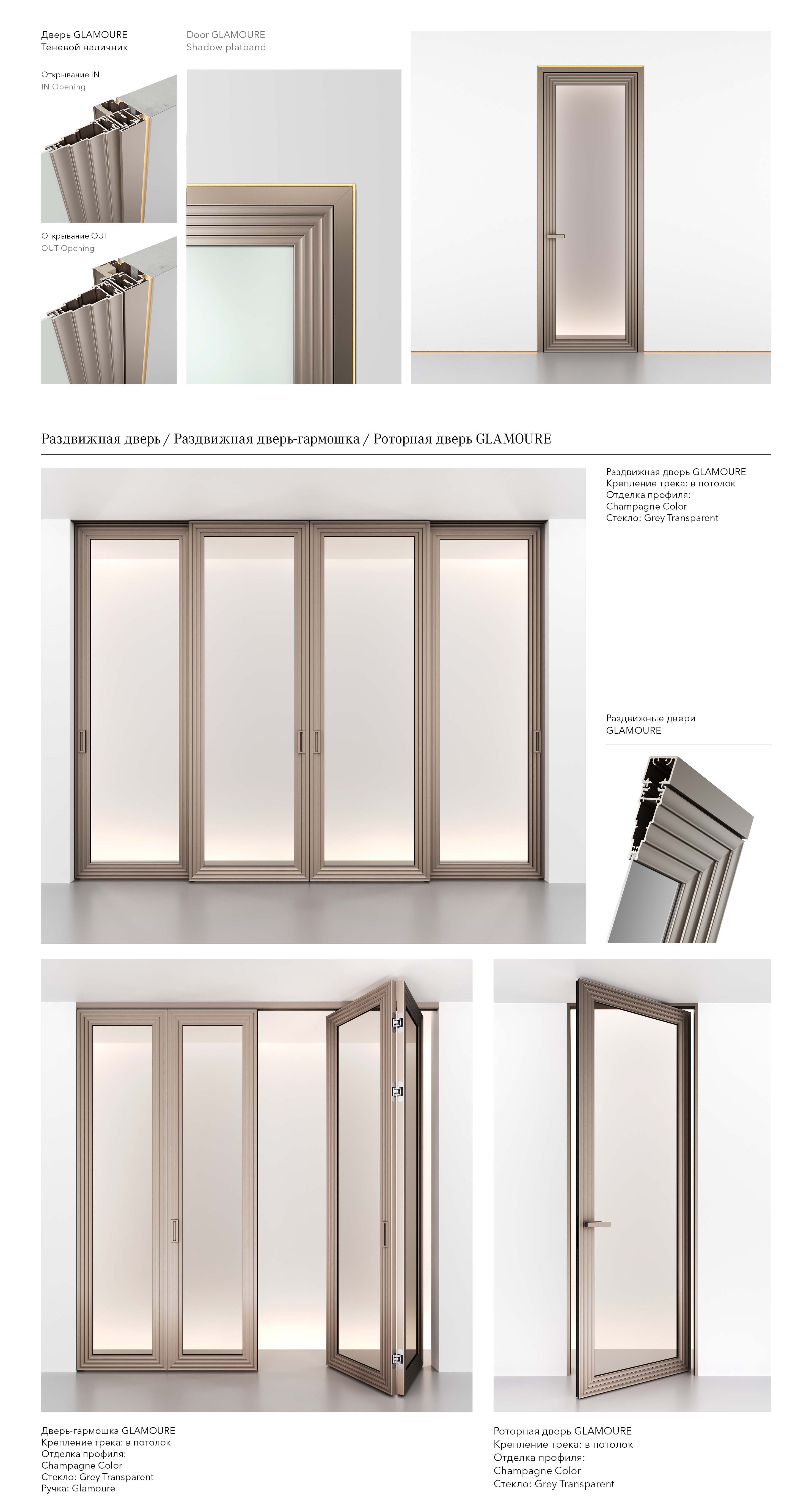 Дверь GLAMOURE
Теневой наличник

Door GLAMOURE
Shadow platband

Открывание IN
IN Opening

Открывание OUT
OUT Opening

Раздвижная дверь / Раздвижная дверь-гармошка / Роторная дверь GLAMOURE

Раздвижная дверь GLAMOURE
Крепление трека: в потолок
Отделка профиля:
Champagne Color
Стекло: Grey Transparent

Раздвижные двери
GLAMOURE

Дверь-гармошка GLAMOURE
Крепление трека: в потолок
Отделка профиля:
Champagne Color
Стекло: Grey Transparent
Ручка: Glamoure

Роторная дверь GLAMOURE
Крепление трека: в потолок
Отделка профиля:
Champagne Color
Стекло: Grey Transparent