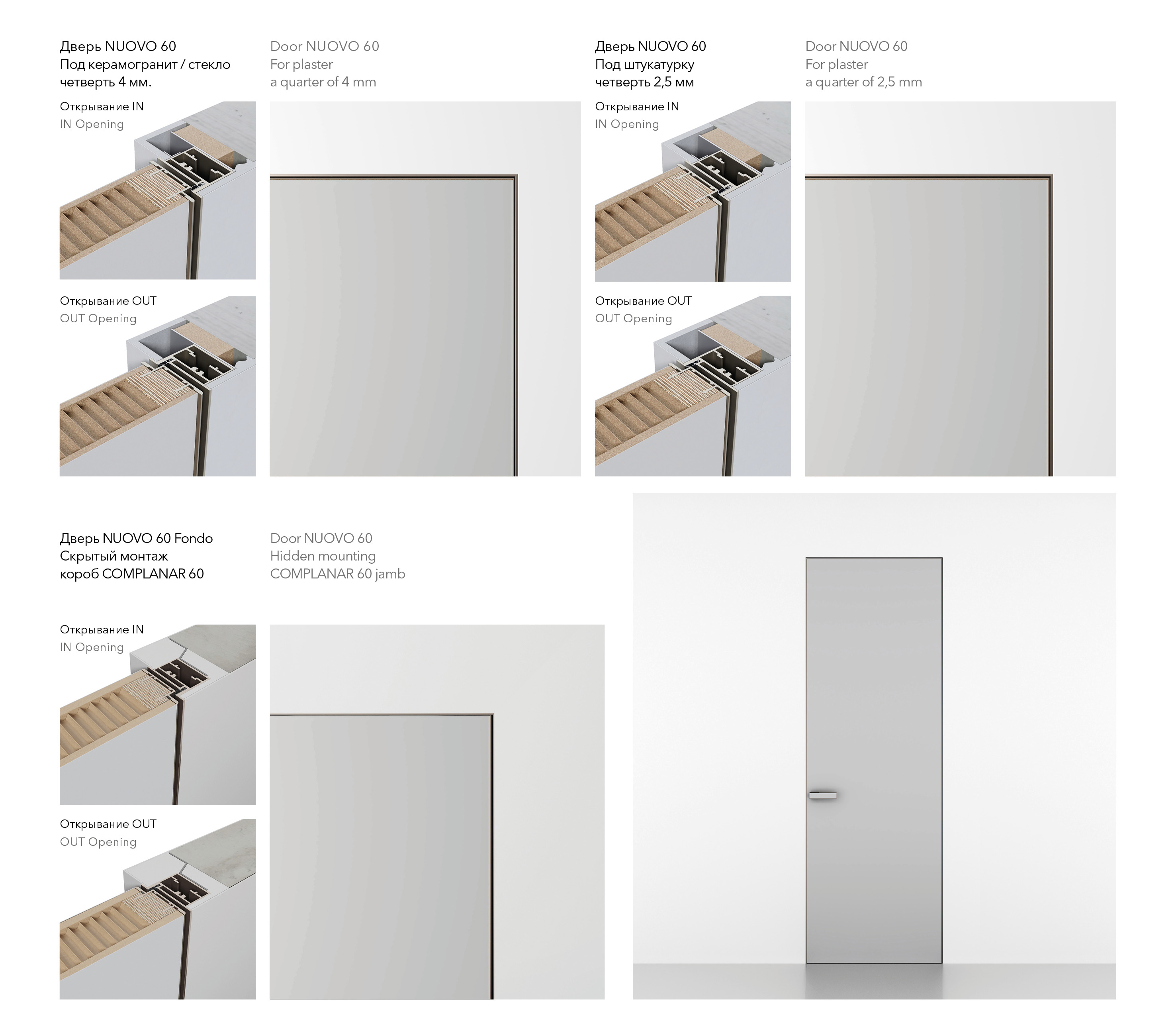 Дверь NUOVO 60
Под керамогранит / стекло
четверть 4 мм.

Door NUOVO 60
For plaster
a quarter of 4 mm

Открывание IN
IN Opening

Открывание OUT
OUT Opening

Дверь NUOVO 60
Под штукатурку
четверть 2,5 мм

Door NUOVO 60
For plaster
a quarter of 2,5 mm

Открывание IN
IN Opening

Открывание OUT
OUT Opening

Дверь NUOVO 60 Fondo
Скрытый монтаж
короб COMPLANAR 60

Door NUOVO 60
Hidden mounting
COMPLANAR 60 jamb

Открывание IN
IN Opening

Открывание OUT
OUT Opening