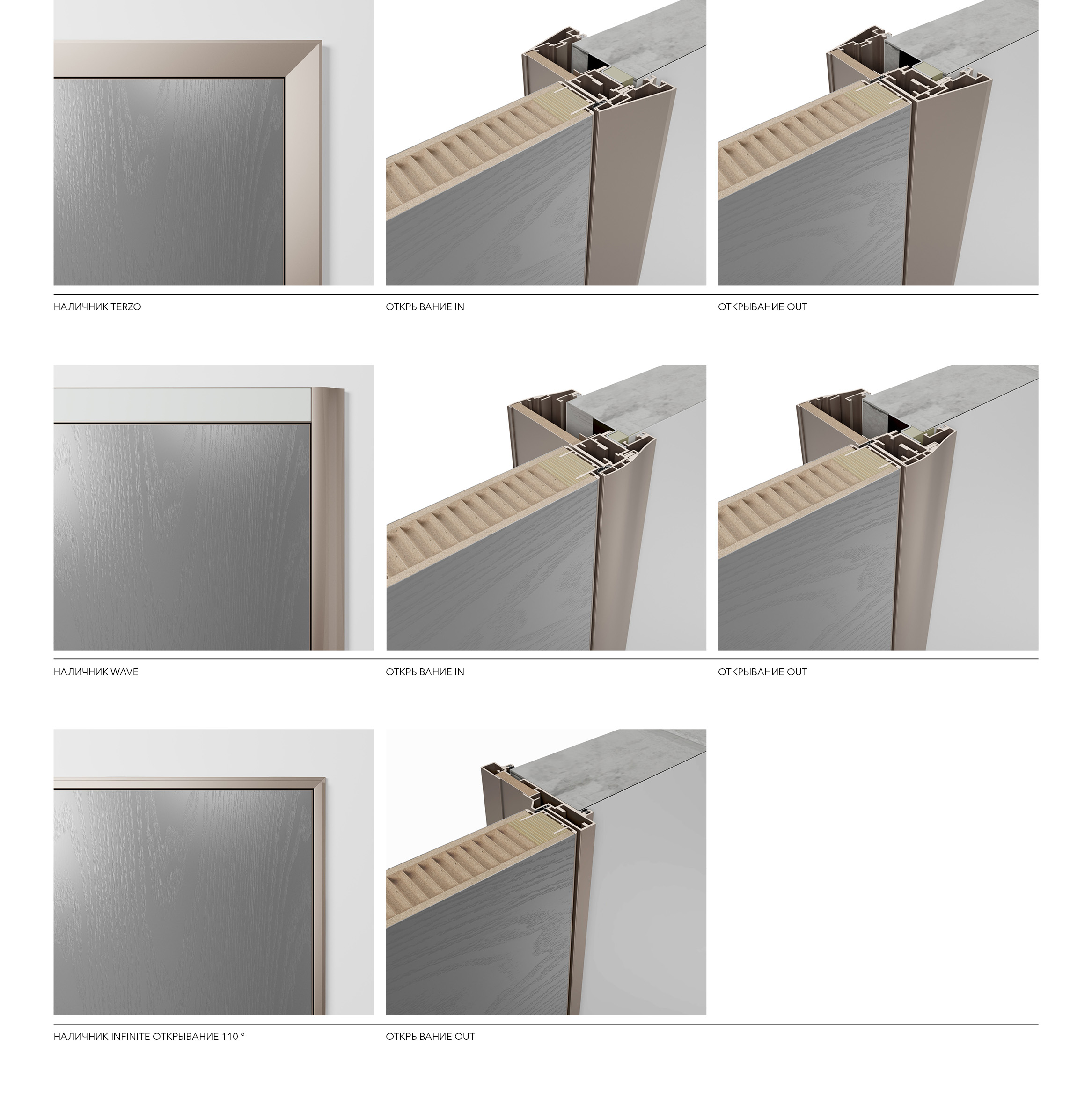 НАЛИЧНИК TERZO

ОТКРЫВАНИЕ IN

ОТКРЫВАНИЕ OUT

НАЛИЧНИК WAVE

ОТКРЫВАНИЕ IN

ОТКРЫВАНИЕ OUT

НАЛИЧНИК INFINITE ОТКРЫВАНИЕ 110 °

ОТКРЫВАНИЕ OUT