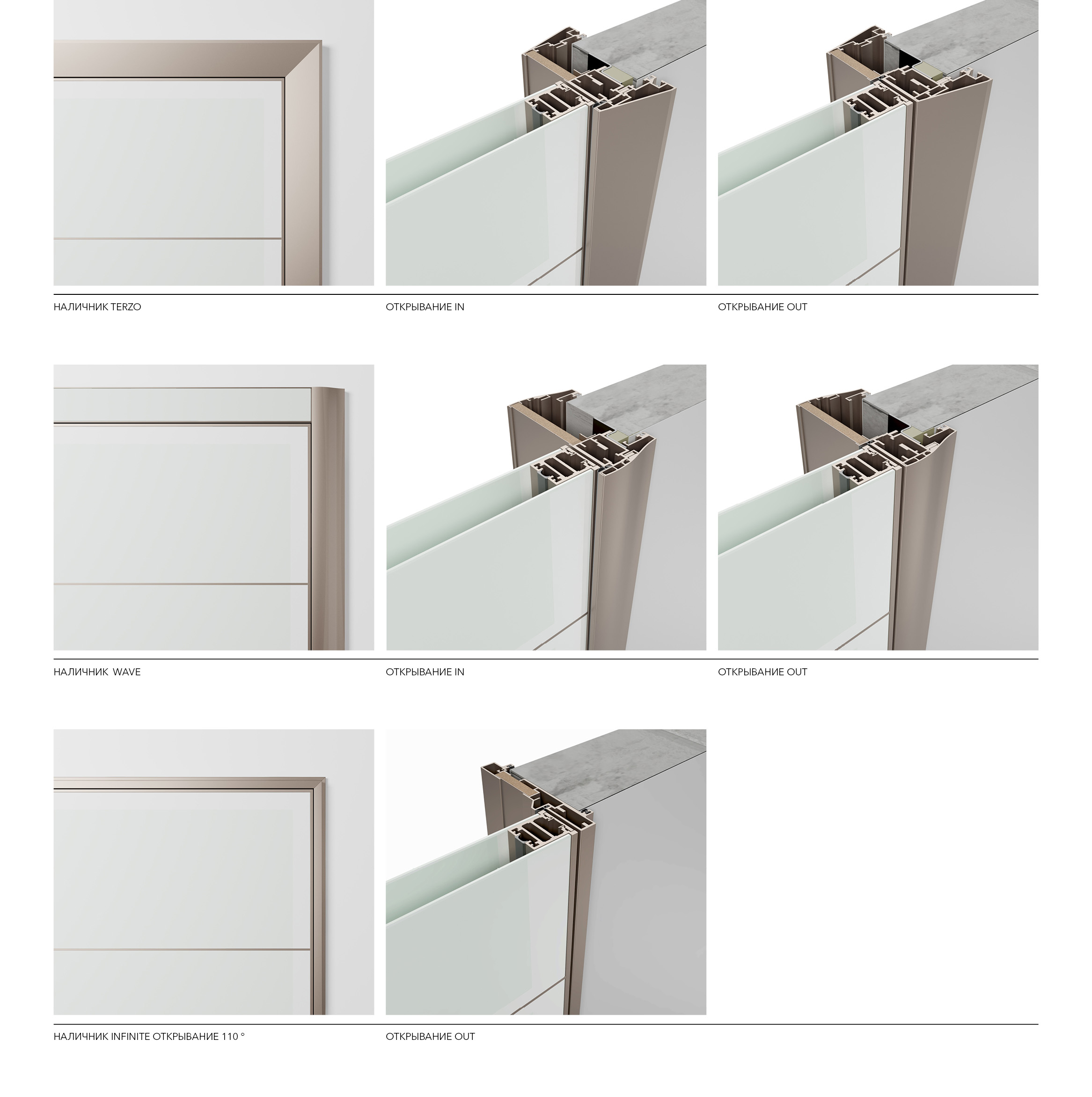 НАЛИЧНИК TERZO

ОТКРЫВАНИЕ IN

ОТКРЫВАНИЕ OUT

НАЛИЧНИК WAVE

ОТКРЫВАНИЕ IN

ОТКРЫВАНИЕ OUT

НАЛИЧНИК INFINITE ОТКРЫВАНИЕ 110 °

ОТКРЫВАНИЕ OUT