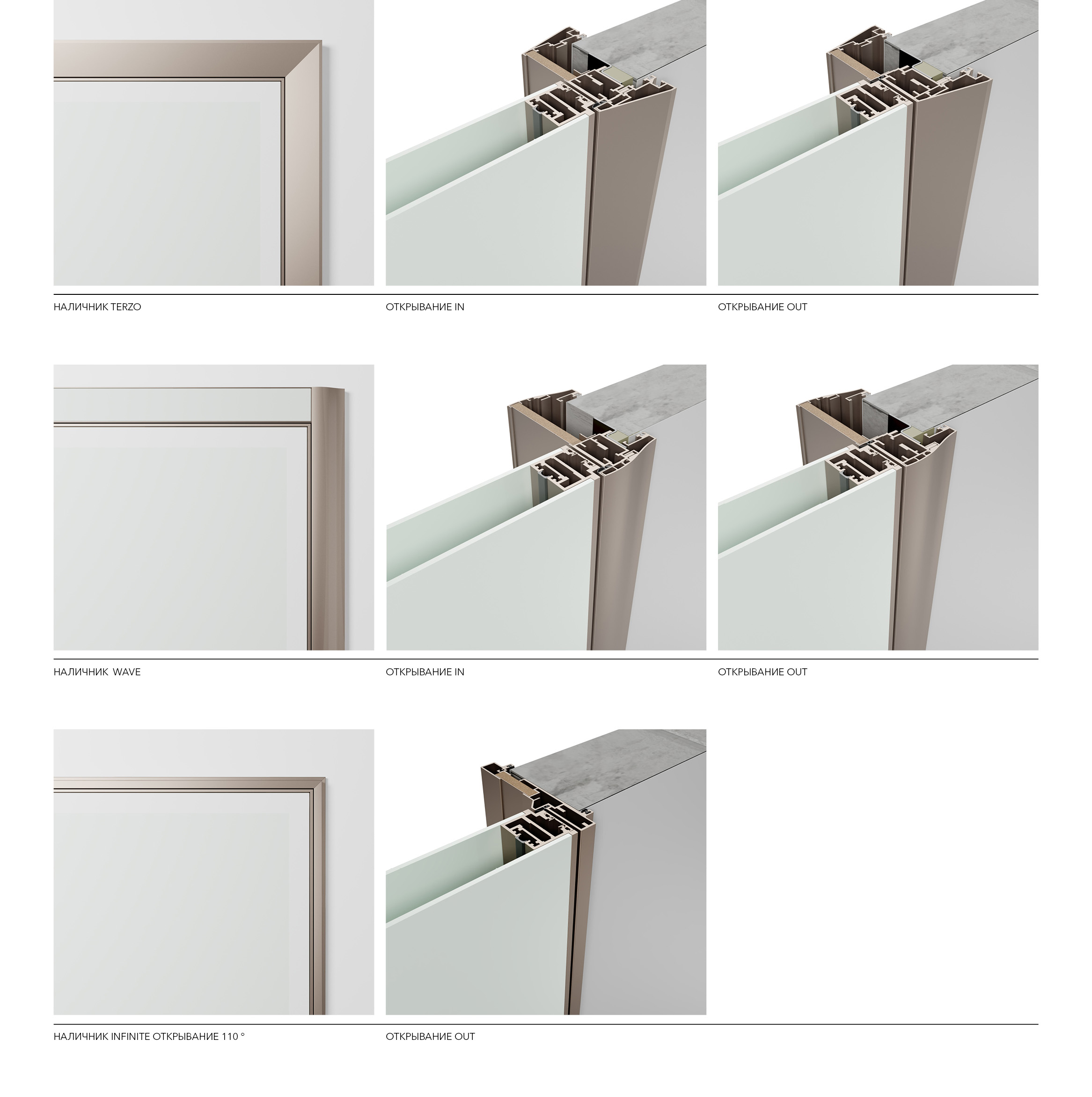 НАЛИЧНИК TERZO

ОТКРЫВАНИЕ IN

ОТКРЫВАНИЕ OUT

НАЛИЧНИК WAVE

ОТКРЫВАНИЕ IN

ОТКРЫВАНИЕ OUT

НАЛИЧНИК INFINITE ОТКРЫВАНИЕ 110 °

ОТКРЫВАНИЕ OUT