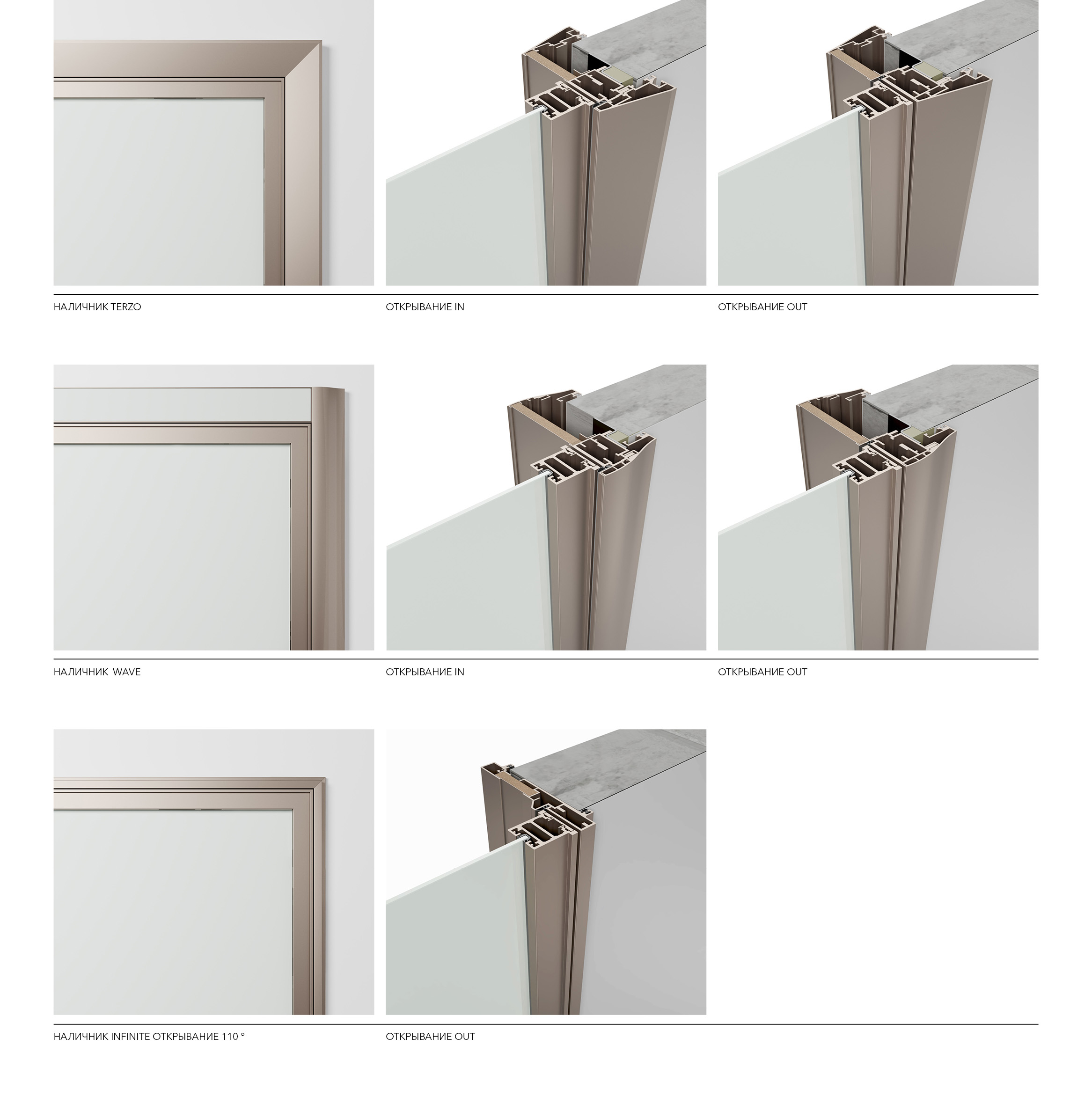 НАЛИЧНИК TERZO

ОТКРЫВАНИЕ IN

ОТКРЫВАНИЕ OUT

НАЛИЧНИК WAVE

ОТКРЫВАНИЕ IN

ОТКРЫВАНИЕ OUT

НАЛИЧНИК INFINITE ОТКРЫВАНИЕ 110 °

ОТКРЫВАНИЕ OUT