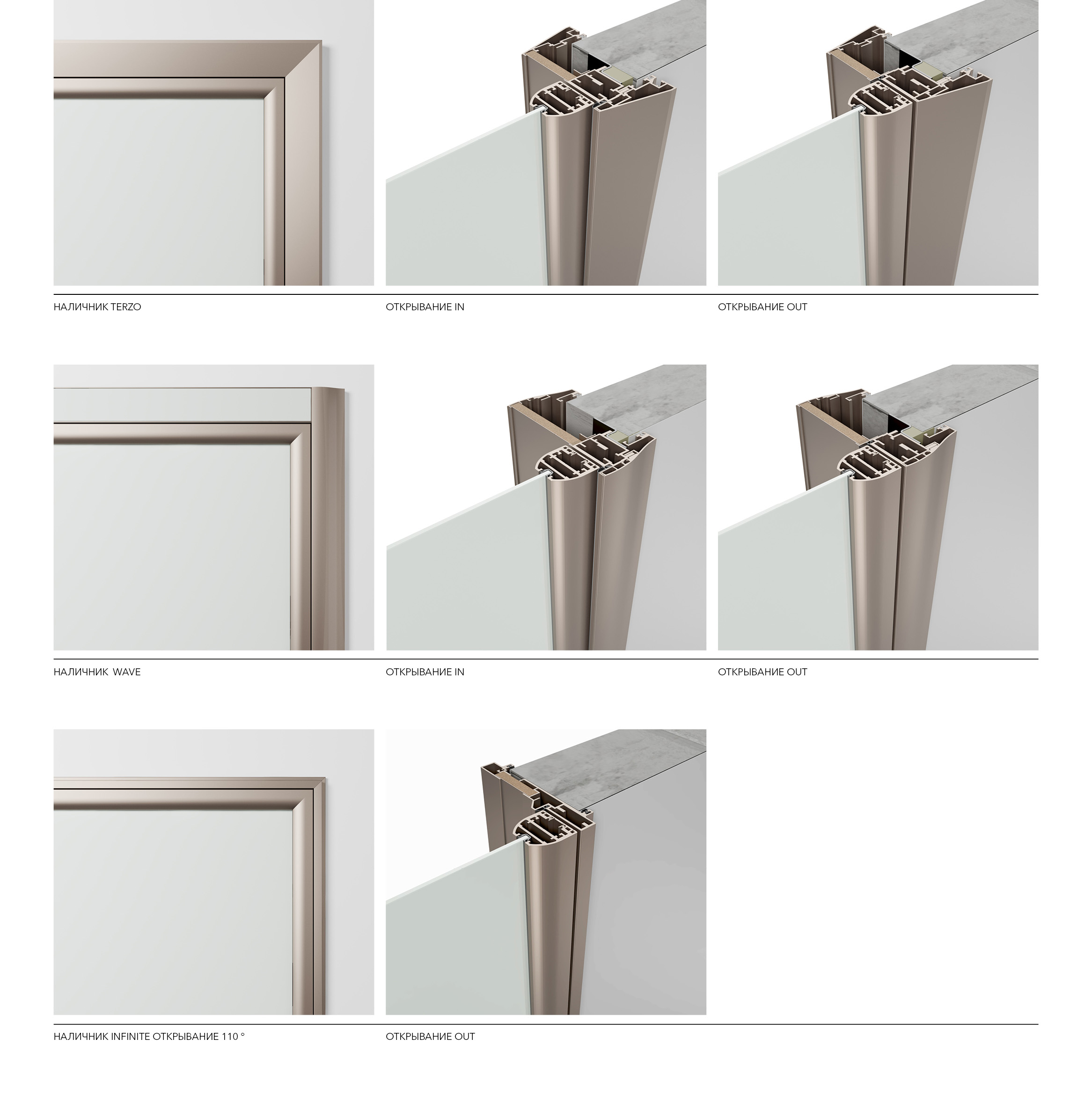 НАЛИЧНИК TERZO

ОТКРЫВАНИЕ IN

ОТКРЫВАНИЕ OUT

НАЛИЧНИК WAVE

ОТКРЫВАНИЕ IN

ОТКРЫВАНИЕ OUT

НАЛИЧНИК INFINITE ОТКРЫВАНИЕ 110 °

ОТКРЫВАНИЕ OUT